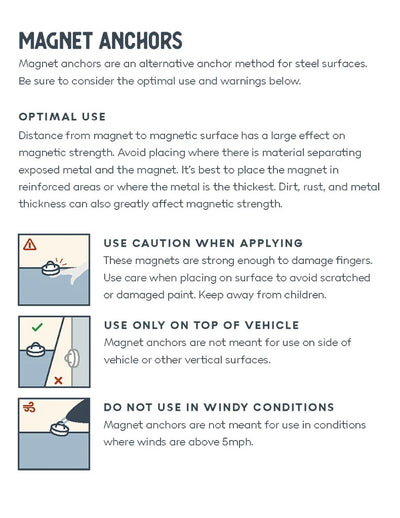 MAGNET ANCHORS
Magnet anchors are an alternative anchor method for steel surfaces. Be sure to consider the optimal use and warnings below.

OPTIMAL USE
Distance from magnet to magnetic surface has a large effect on magnetic strength. Avoid placing where there is material separating exposed metal and the magnet. It's best to place the magnet in reinforced areas or where the metal is the thickest. Dirt, rust, and metal thickness can also greatly affect magnetic strength.

USE CAUTION WHEN APPLYING
These magnets are strong enough to damage fingers. Use care when placing on surface to avoid scratched or damaged paint. Keep away from children.

USE ONLY ON TOP OF VEHICLE
Magnet anchors are not meant for use on side of vehicle or other vertical surfaces.

DO NOT USE IN WINDY CONDITIONS
Magnet anchors are not meant for use in conditions where winds are above 5mph.